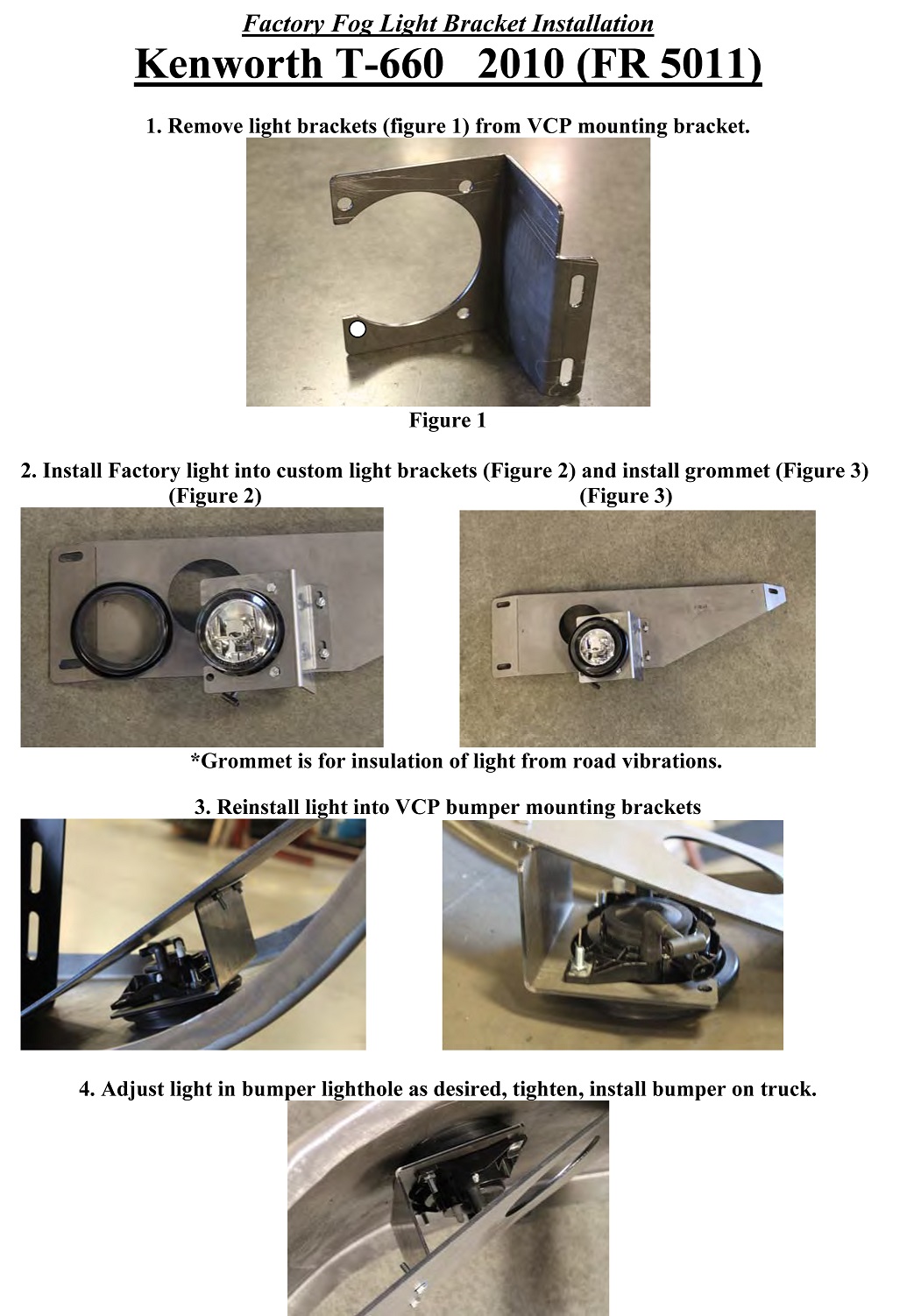 Factory Fog Light Bracket Installation
Kenworth T-660   2010 (FR 5011)

1. Remove light brackets (figure 1) from VCP mounting bracket.

Figure 1

2. Install Factory light into custom light brackets (Figure 2) and install grommet (Figure 3)
(Figure 2)
(Figure 3)

*Grommet is for insulation of light from road vibrations.

3. Reinstall light into VCP bumper mounting brackets

4. Adjust light in bumper lighthole as desired, tighten, install bumper on truck.